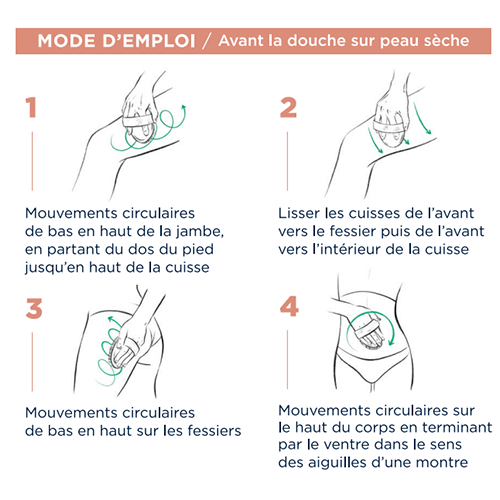 MODE D'EMPLOI / Avant la douche sur peau sèche

1

Mouvements circulaires de bas en haut de la jambe, en partant du dos du pied jusqu'en haut de la cuisse

2

Lisser les cuisses de l'avant vers le fessier puis de l'avant vers l'intérieur de la cuisse

3

Mouvements circulaires de bas en haut sur les fessiers

4

Mouvements circulaires sur le haut du corps en terminant par le ventre dans le sens des aiguilles d'une montre